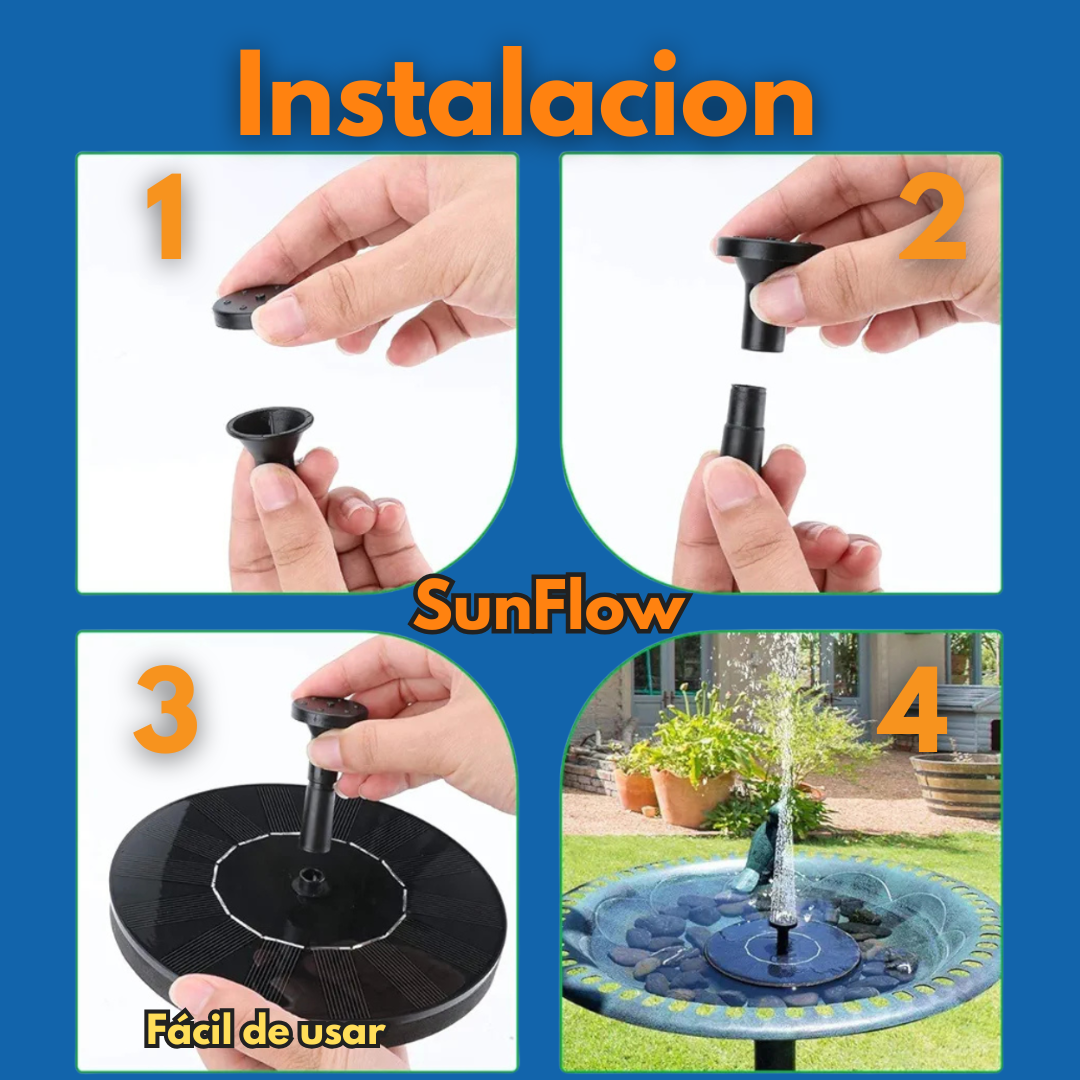 Instalacion

1

2

SunFlow

3

4

Fácil de usar